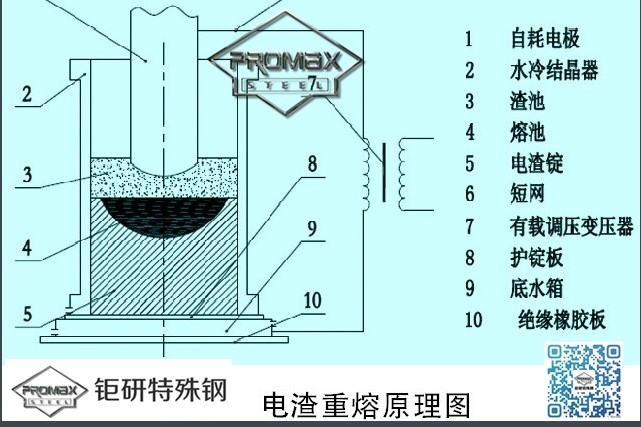 PROMAX
STEEL
7

2
3
4
5
8
9
10

1 自耗电极
2 水冷结晶器
3 渣池
4 熔池
5 电渣锭
6 短网
7 有载调压变压器
8 护锭板
9 底水箱
10 绝缘橡胶板

PROMAX
STEEL
钜研特殊钢

电渣重熔原理图